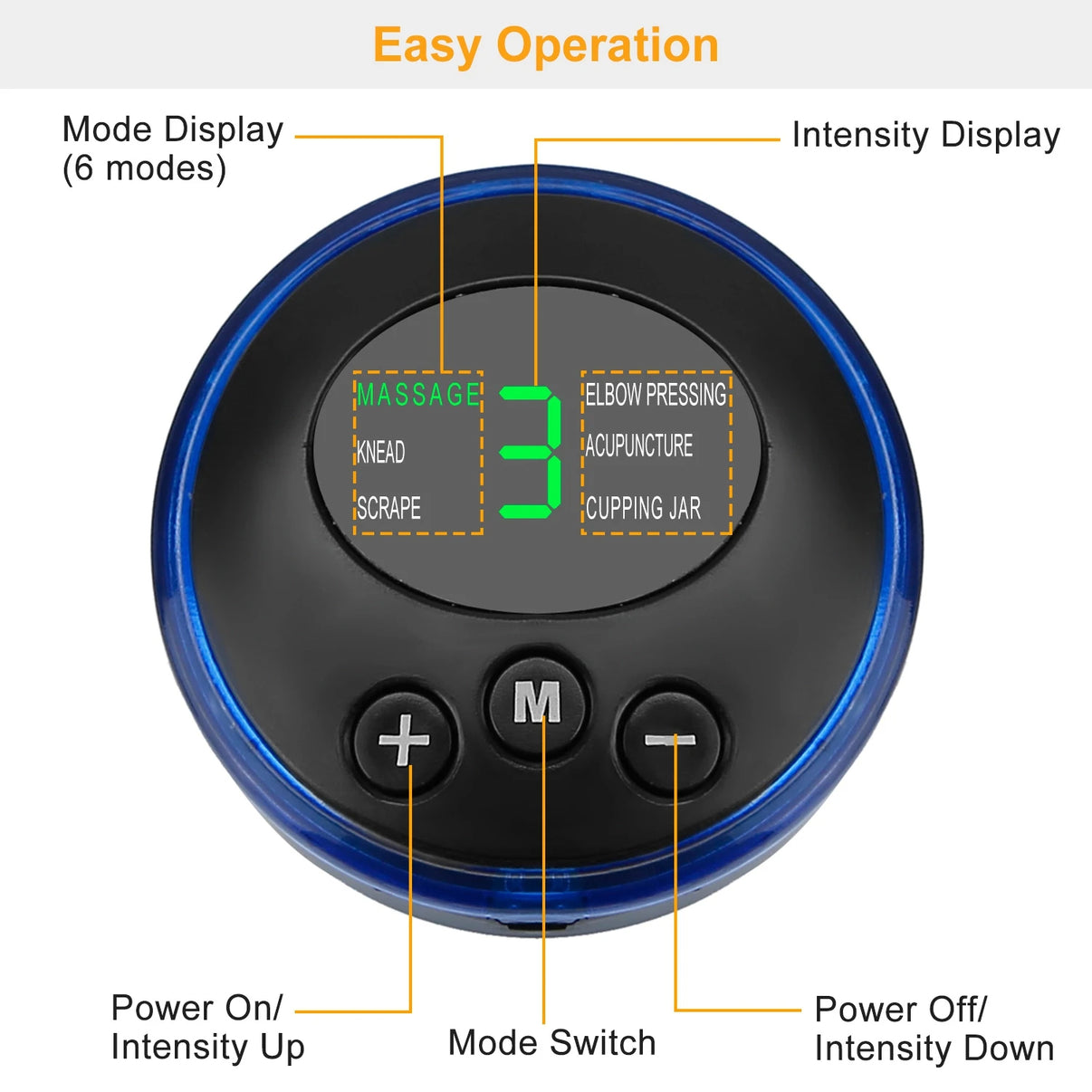 Easy Operation

Mode Display
(6 modes)

Intensity Display

MASSAGE
KNEAD
SCRAPE

3

ELBOW PRESSING
ACUPUNCTURE
CUPPING JAR

+

M

−

Power On/
Intensity Up

Mode Switch

Power Off/
Intensity Down