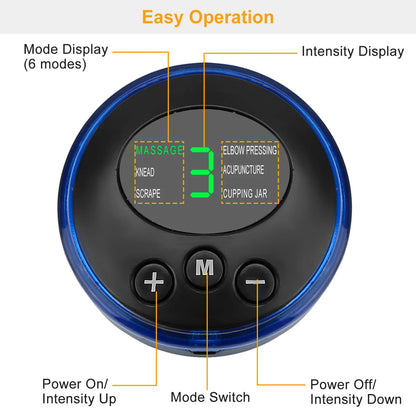 Easy Operation

Mode Display (6 modes)

Intensity Display

MASSAGE
KNEAD
SCRAPE

3

ELBOW PRESSING
ACUPUNCTURE
CUPPING JAR

+
M
−

Power On/ Intensity Up

Mode Switch

Power Off/ Intensity Down