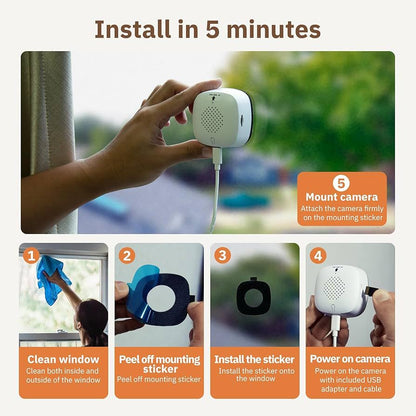 Install in 5 minutes

5
Mount camera
Attach the camera firmly on the mounting sticker

1
Clean window
Clean both inside and outside of the window

2
Peel off mounting sticker
Peel off mounting sticker

3
Install the sticker
Install the sticker onto the window

4
Power on camera
Power on the camera with included USB adapter and cable