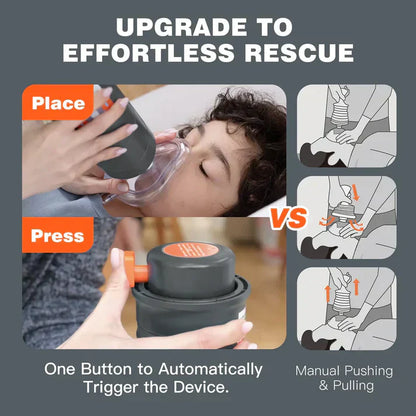 UPGRADE TO EFFORTLESS RESCUE

Place

Press

VS

One Button to Automatically Trigger the Device.

Manual Pushing & Pulling